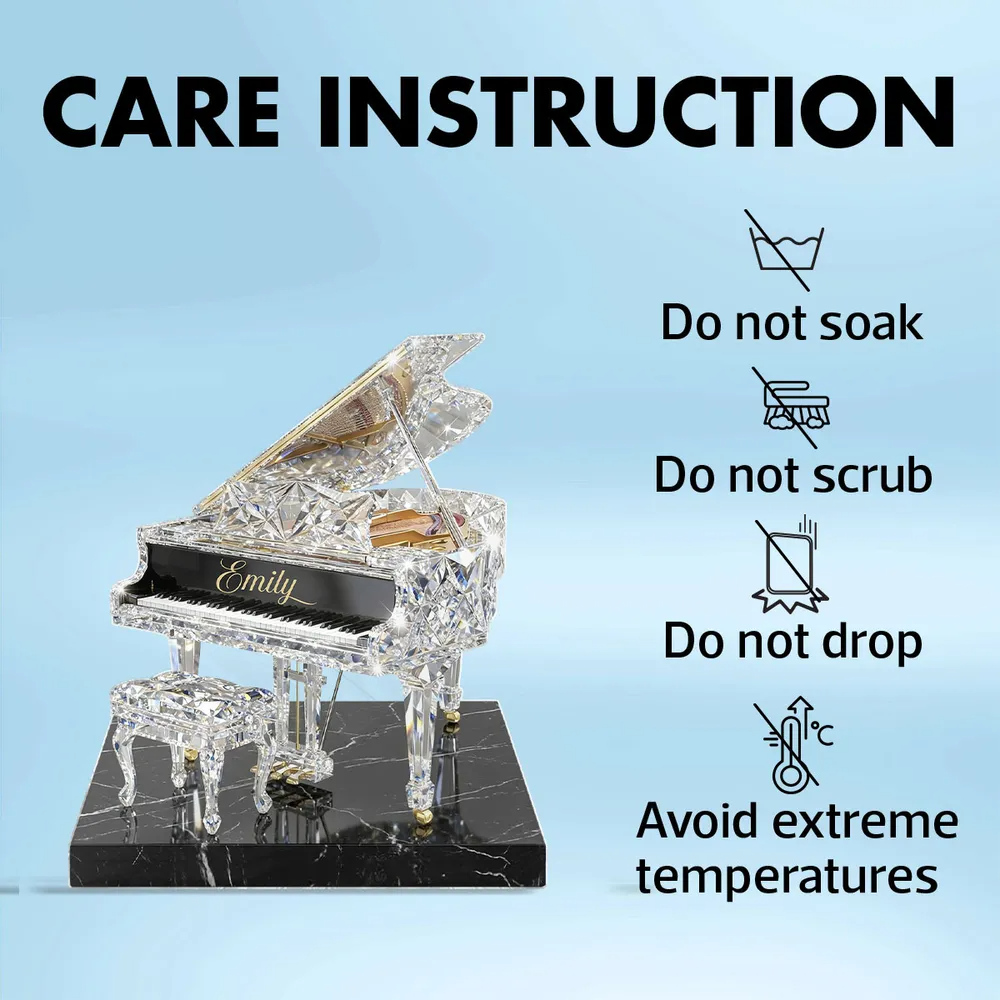 CARE INSTRUCTION

Emily

Do not soak

Do not scrub

Do not drop

°C

Avoid extreme temperatures